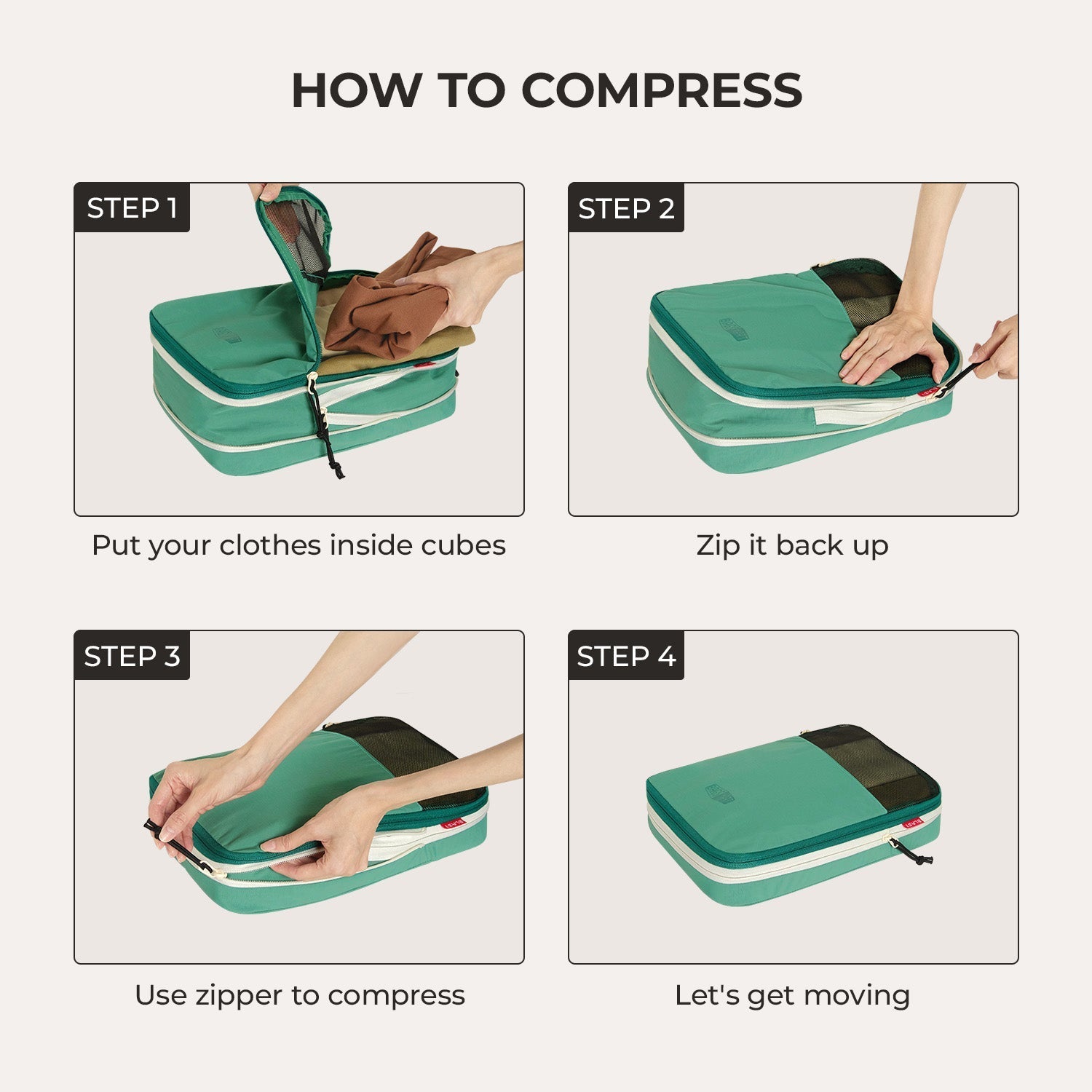 HOW TO COMPRESS

STEP 1

Put your clothes inside cubes

STEP 2

Zip it back up

STEP 3

Use zipper to compress

STEP 4

Let's get moving