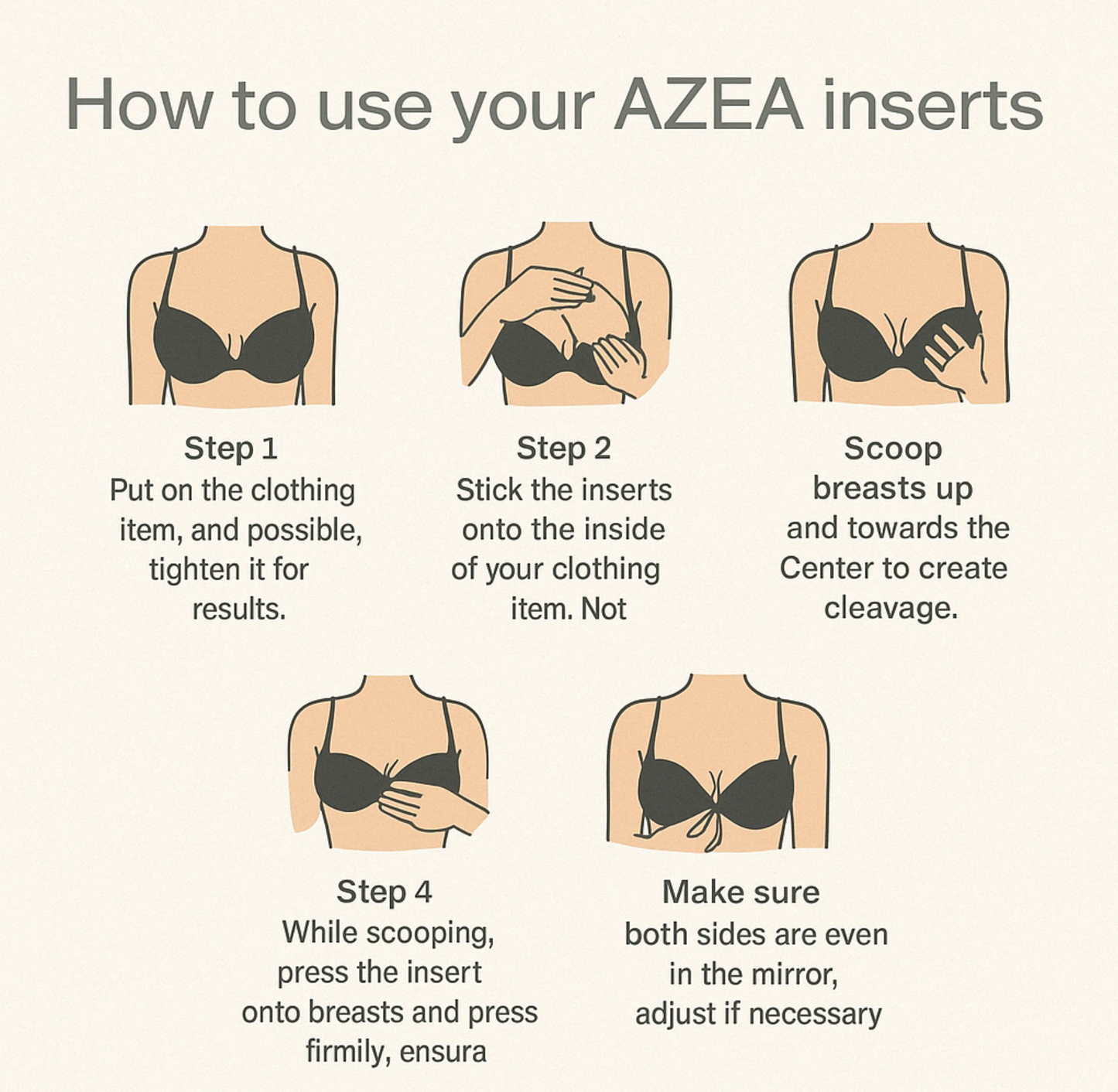 How to use your AZEA inserts

Step 1
Put on the clothing item, and possible, tighten it for results.

Step 2
Stick the inserts onto the inside of your clothing item. Not

Scoop
breasts up and towards the Center to create cleavage.

Step 4
While scooping, press the insert onto breasts and press firmily, ensura

Make sure
both sides are even in the mirror, adjust if necessary