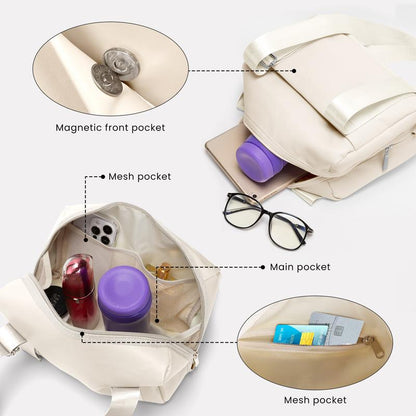 Magnetic front pocket

Mesh pocket

Main pocket

Mesh pocket