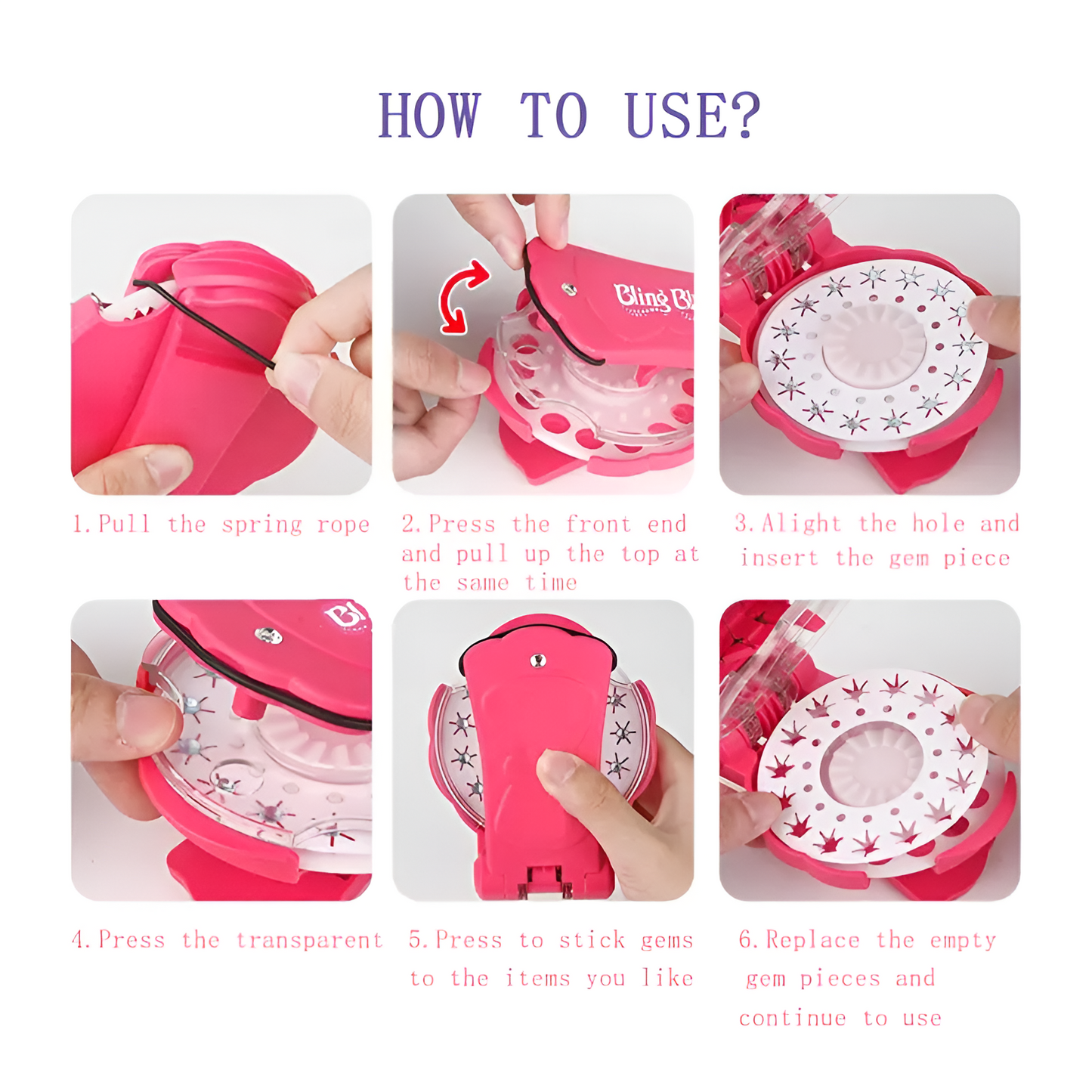 HOW TO USE?

Bling Bl

1. Pull the spring rope

2. Press the front end and pull up the top at the same time

3. Alight the hole and insert the gem piece

Bl

4. Press the transparent

5. Press to stick gems to the items you like

6. Replace the empty gem pieces and continue to use